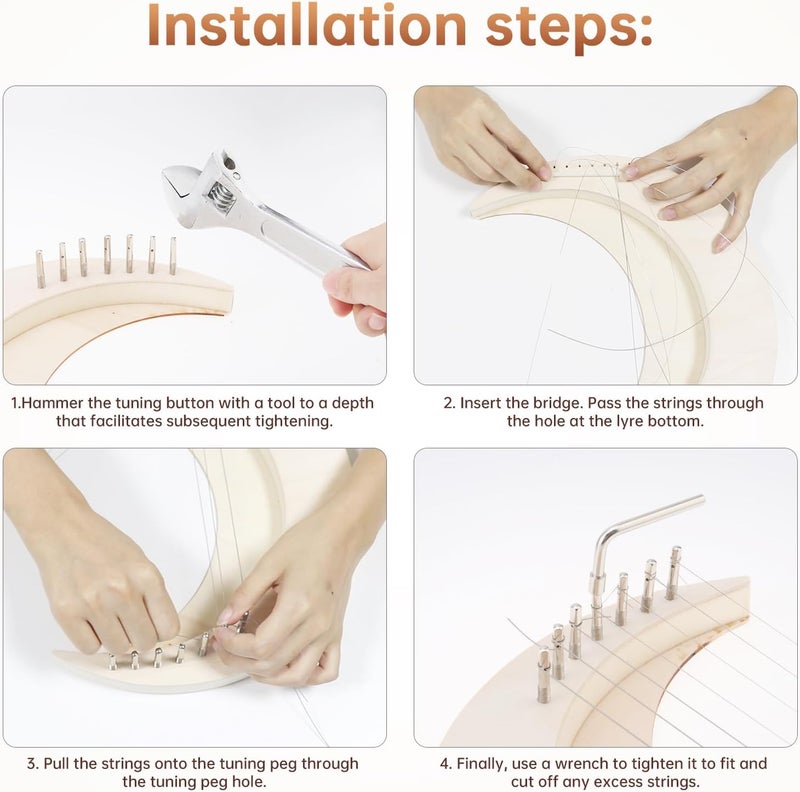 Installation steps:

1.Hammer the tuning button with a tool to a depth that facilitates subsequent tightening.

2. Insert the bridge. Pass the strings through the hole at the lyre bottom.

3. Pull the strings onto the tuning peg through the tuning peg hole.

4. Finally, use a wrench to tighten it to fit and cut off any excess strings.